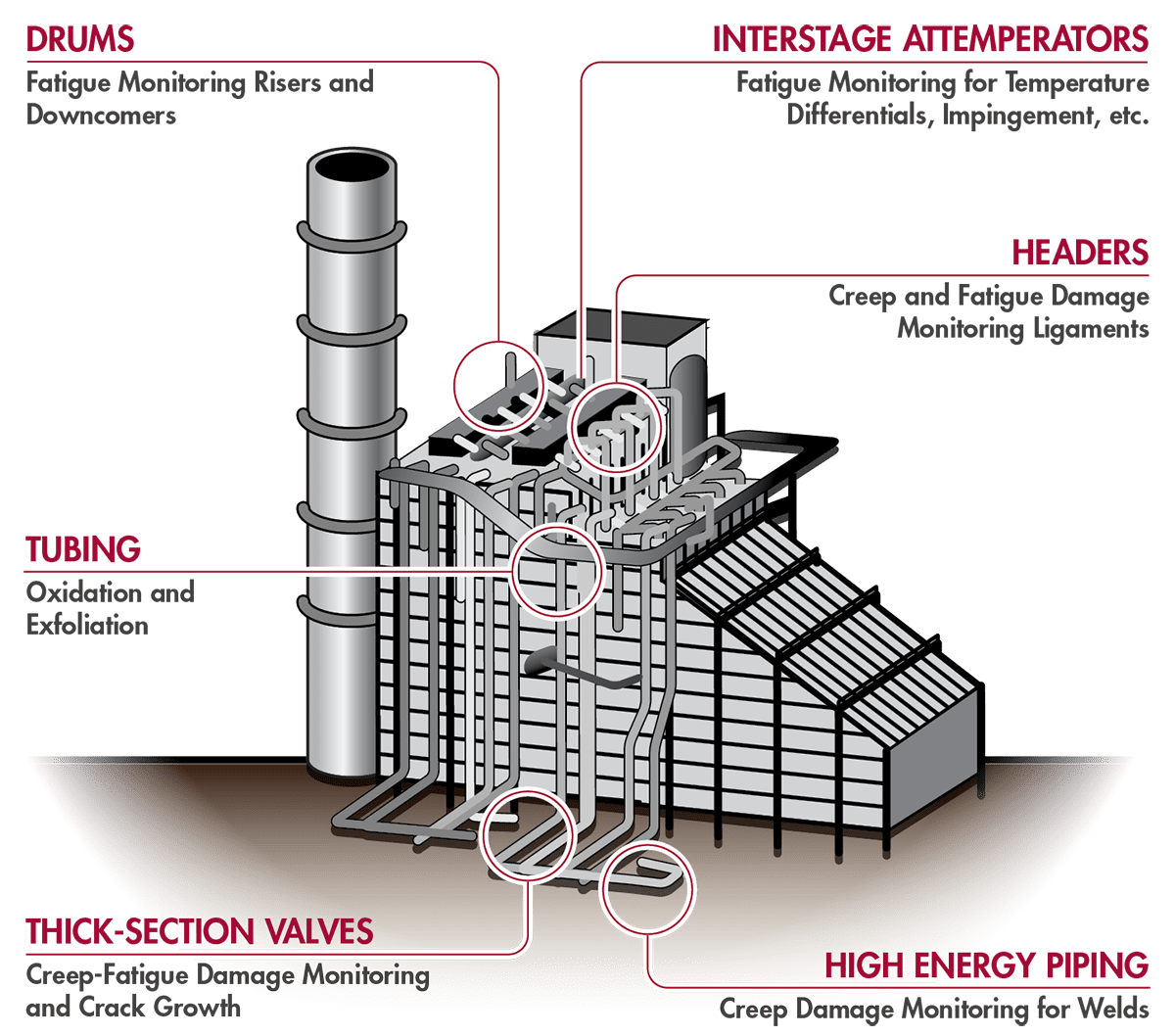 DRUMS
Fatigue Monitoring Risers and Downcomers

INTERSTAGE ATTEMPERATORS
Fatigue Monitoring for Temperature Differentials, Impingement, etc.

HEADERS
Creep and Fatigue Damage Monitoring Ligaments

TUBING
Oxidation and Exfoliation

THICK-SECTION VALVES
Creep-Fatigue Damage Monitoring and Crack Growth

HIGH ENERGY PIPING
Creep Damage Monitoring for Welds