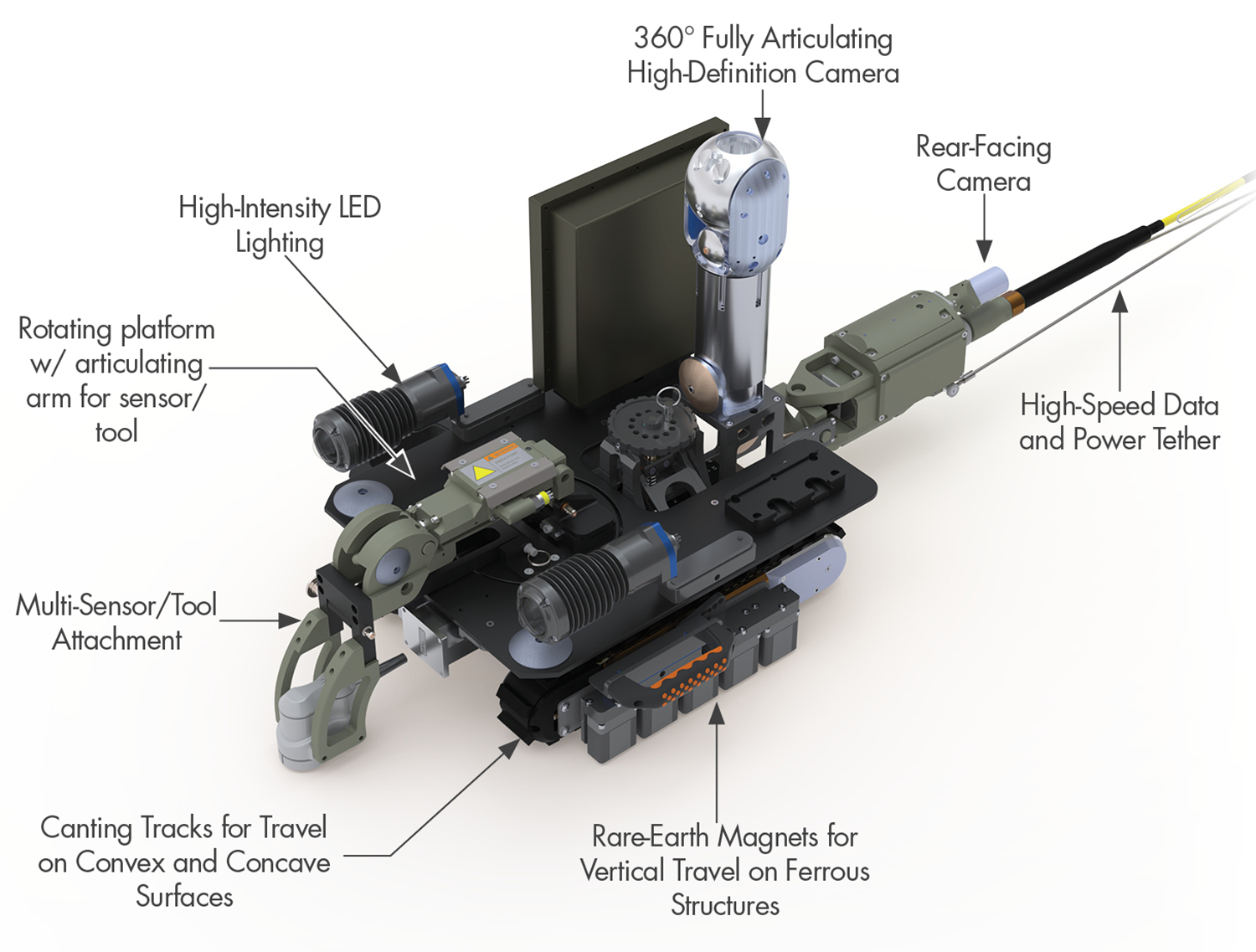 360° Fully Articulating High-Definition Camera

Rear-Facing Camera

High-Intensity LED Lighting

Rotating platform w/ articulating arm for sensor/ tool

High-Speed Data and Power Tether

Multi-Sensor/Tool Attachment

Canting Tracks for Travel on Convex and Concave Surfaces

Rare-Earth Magnets for Vertical Travel on Ferrous Structures